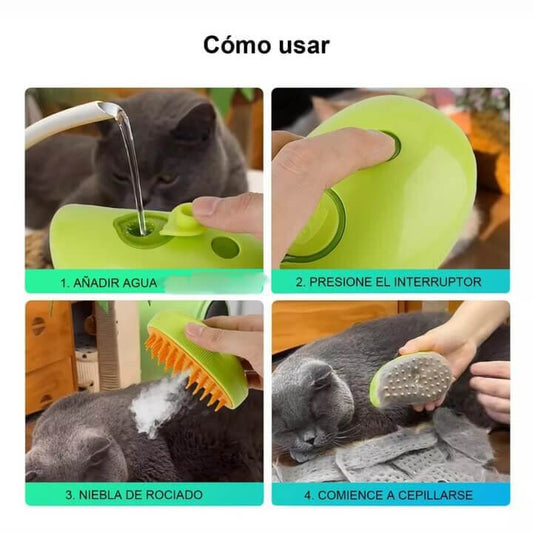 Cómo usar

1. AÑADIR AGUA

2. PRESIONE EL INTERRUPTOR

3. NIEBLA DE ROCIADO

4. COMIENCE A CEPILLARSE